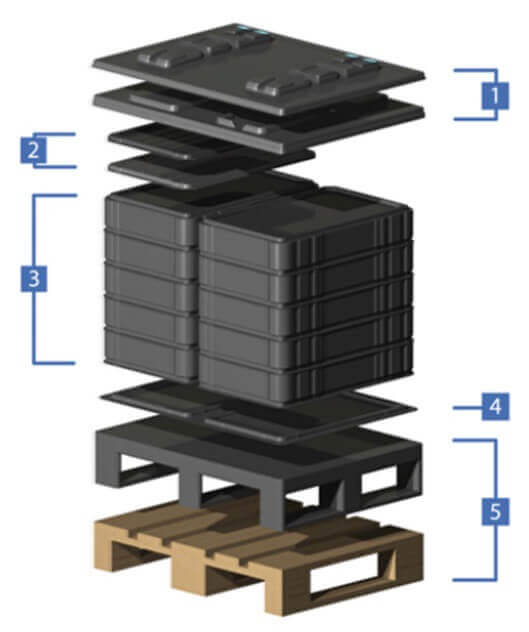 1
2
3
4
5